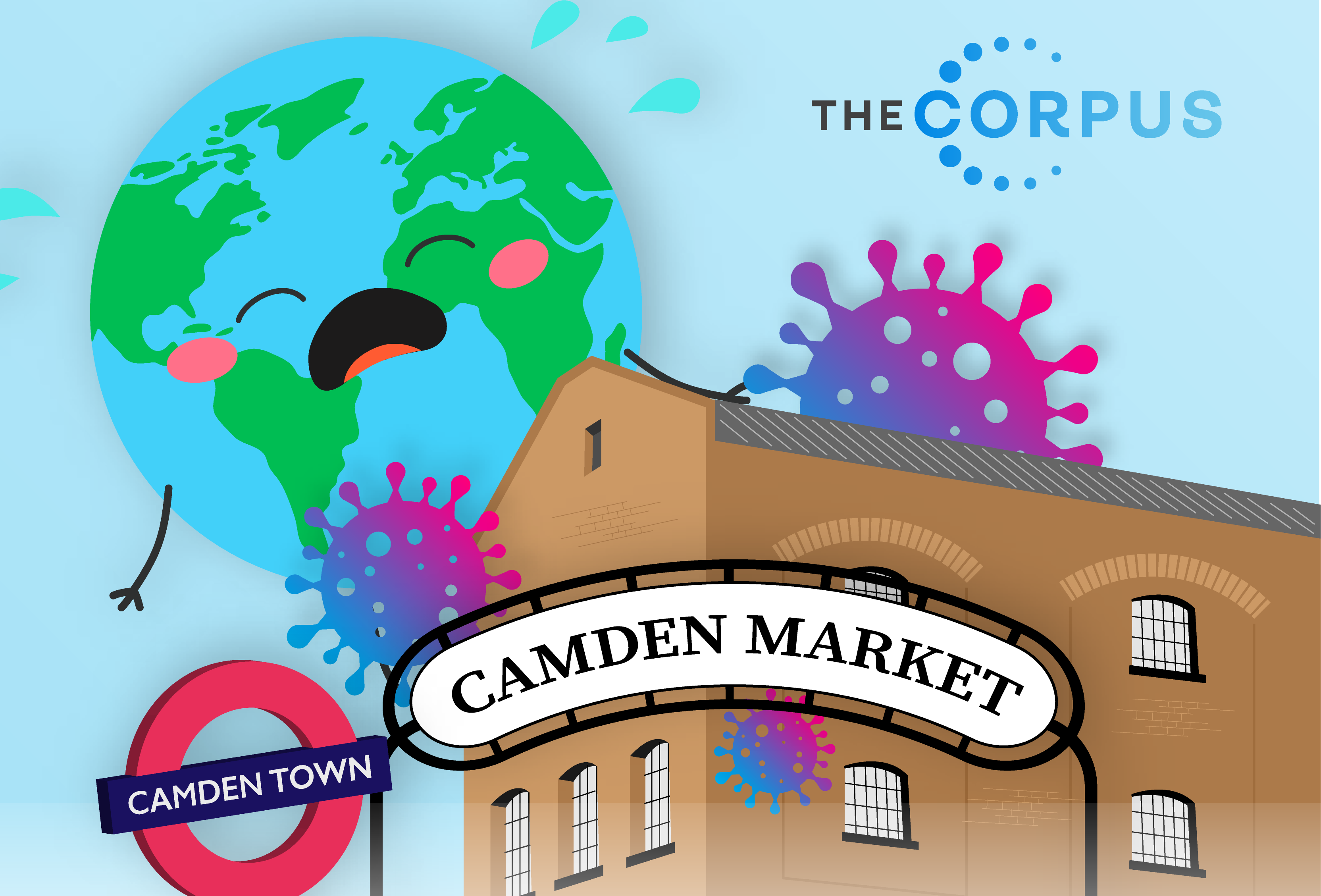 THE CORPUS

CAMDEN MARKET

CAMDEN TOWN